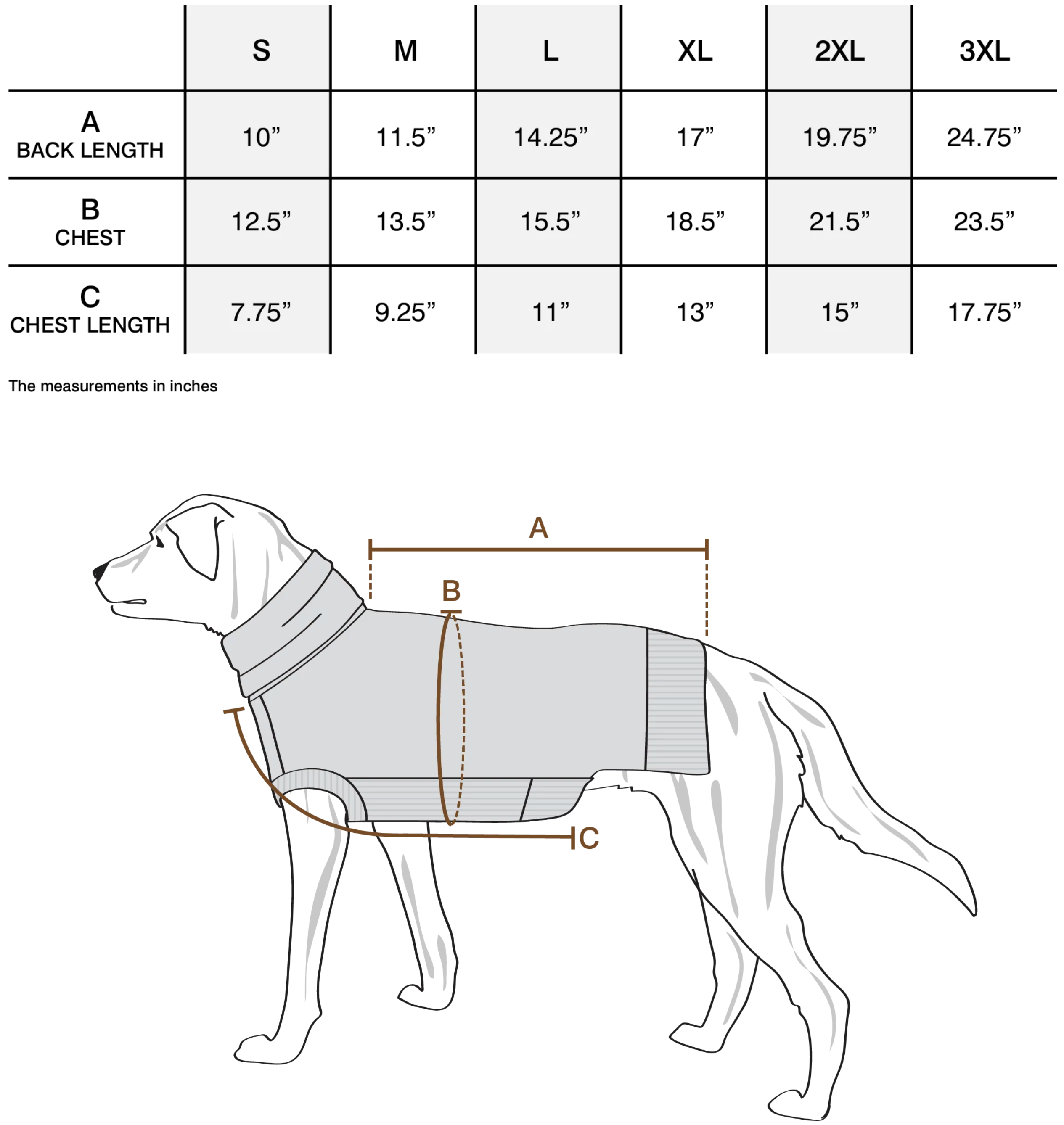 | | S | M | L | XL | 2XL | 3XL |
|---|---|---|---|---|---|---|
| A BACK LENGTH | 10” | 11.5” | 14.25” | 17” | 19.75” | 24.75” |
| B CHEST | 12.5” | 13.5” | 15.5” | 18.5” | 21.5” | 23.5” |
| C CHEST LENGTH | 7.75” | 9.25” | 11” | 13” | 15” | 17.75” |

The measurements in inches

A

B

C