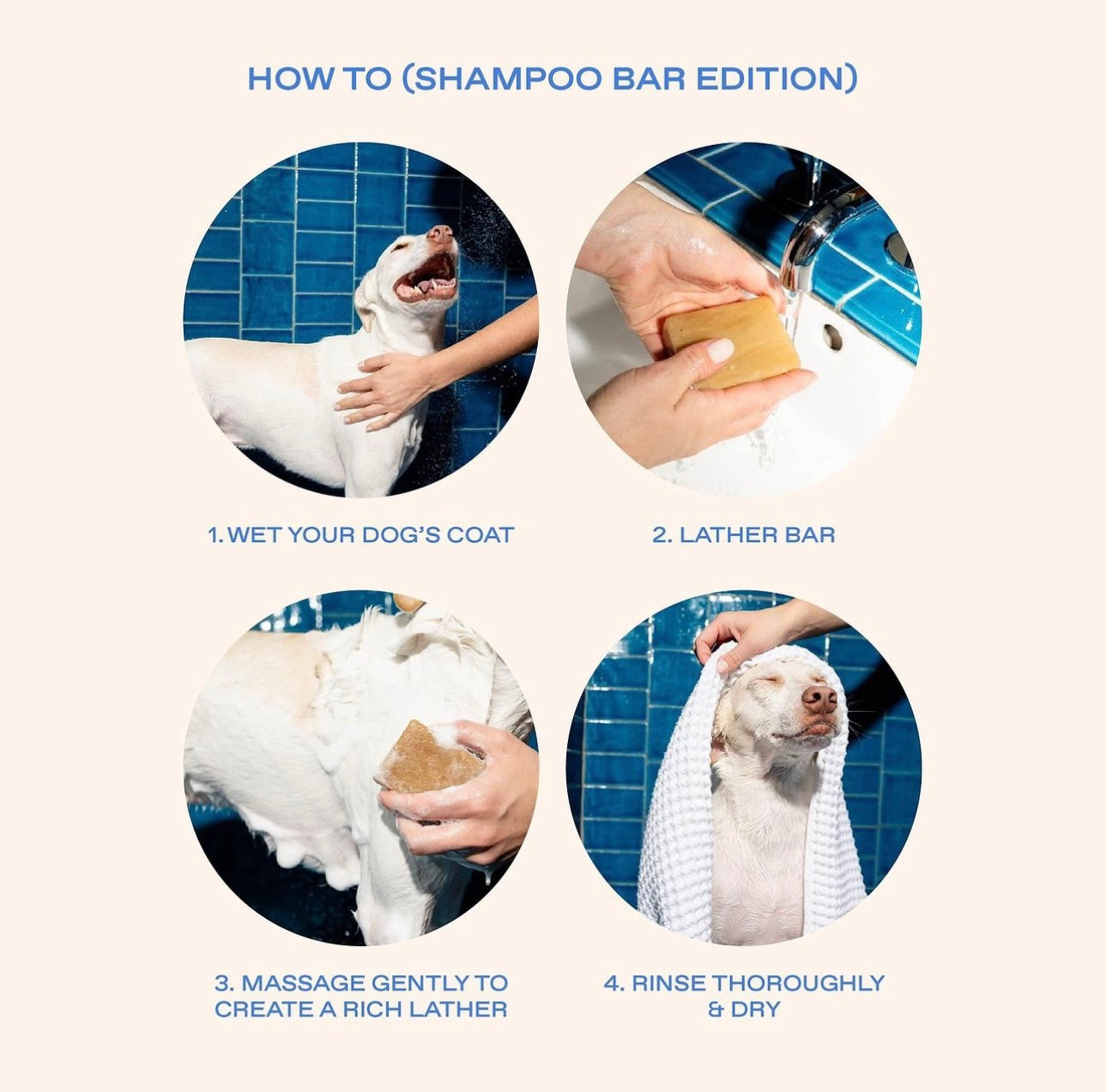 HOW TO (SHAMPOO BAR EDITION)

1. WET YOUR DOG'S COAT

2. LATHER BAR

3. MASSAGE GENTLY TO CREATE A RICH LATHER

4. RINSE THOROUGHLY & DRY